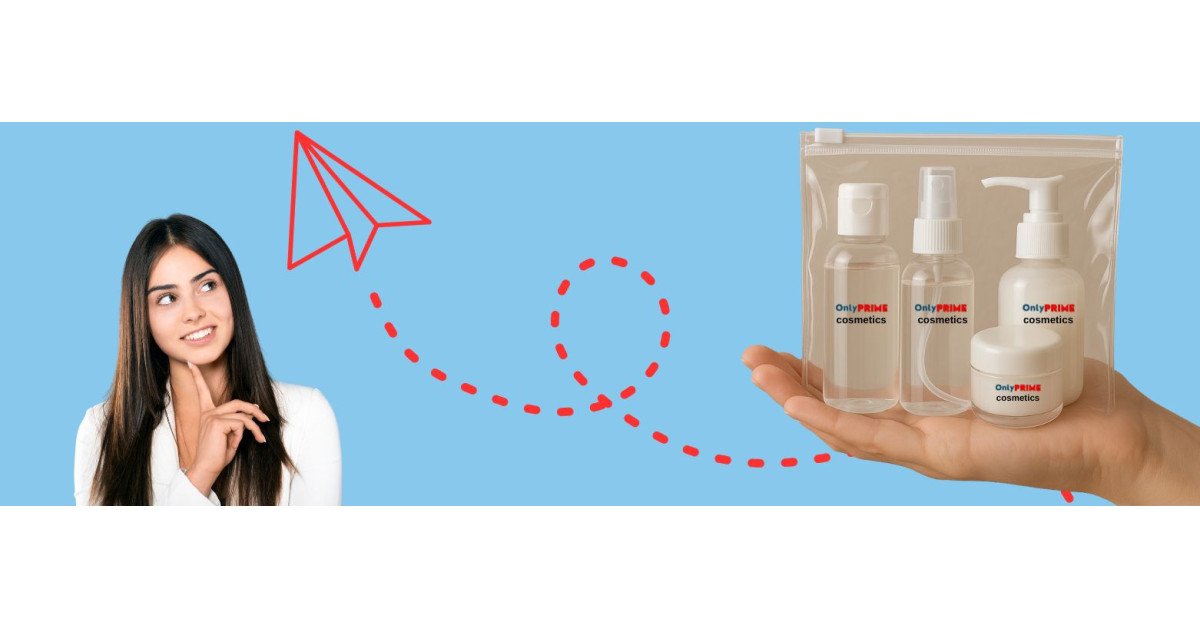 OnlyPRIME cosmetics

OnlyPRIME cosmetics

OnlyPRIME cosmetics

OnlyPRIME cosmetics